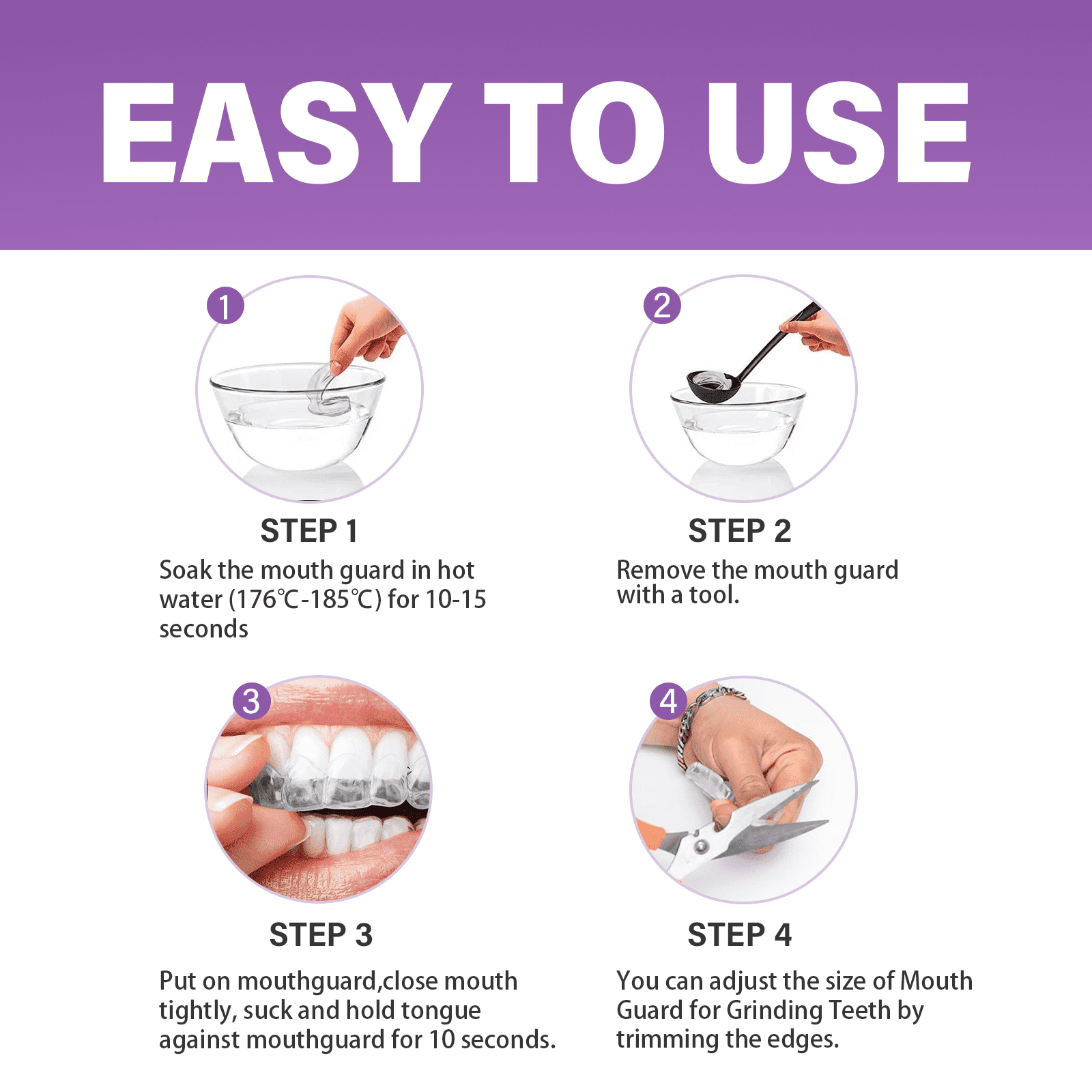 EASY TO USE

1

STEP 1
Soak the mouth guard in hot water (176℃-185℃) for 10-15 seconds

2

STEP 2
Remove the mouth guard with a tool.

3

STEP 3
Put on mouthguard,close mouth tightly, suck and hold tongue against mouthguard for 10 seconds.

4

STEP 4
You can adjust the size of Mouth Guard for Grinding Teeth by trimming the edges.